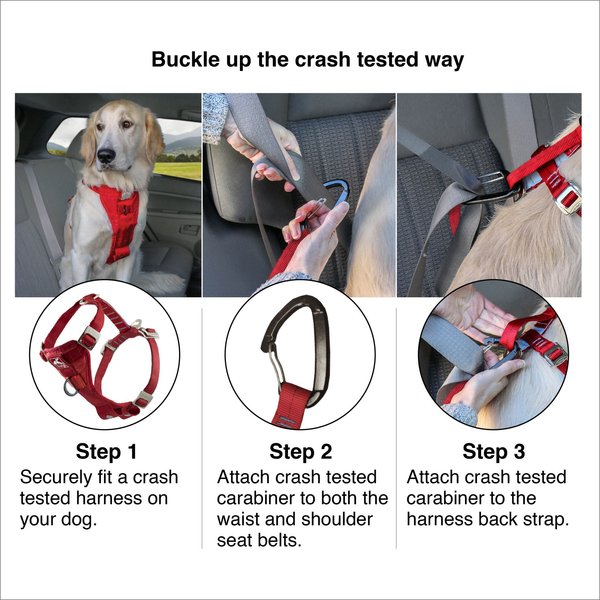 Buckle up the crash tested way

Step 1
Securely fit a crash tested harness on your dog.

Step 2
Attach crash tested carabiner to both the waist and shoulder seat belts.

Step 3
Attach crash tested carabiner to the harness back strap.