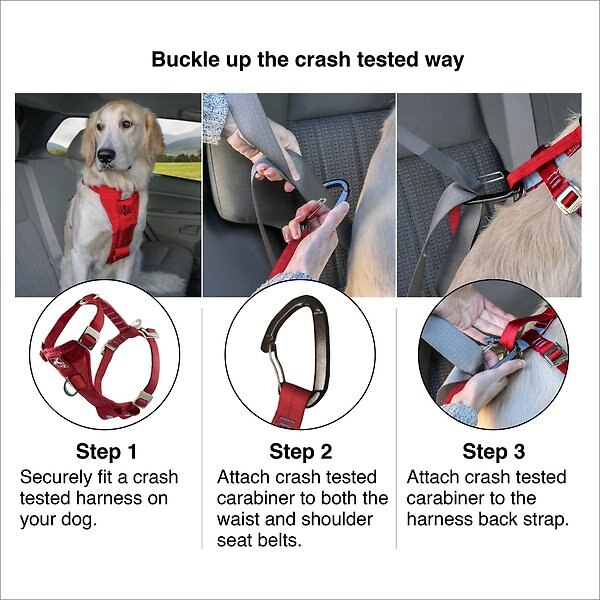 Buckle up the crash tested way

Step 1
Securely fit a crash tested harness on your dog.

Step 2
Attach crash tested carabiner to both the waist and shoulder seat belts.

Step 3
Attach crash tested carabiner to the harness back strap.