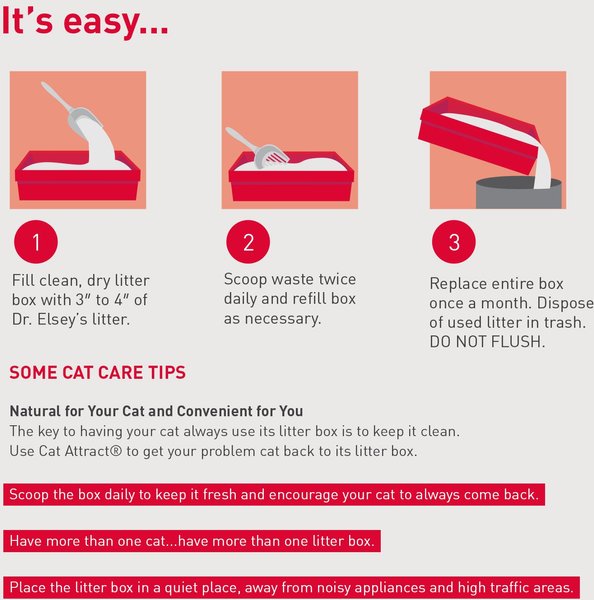 It's easy...

1

Fill clean, dry litter box with 3" to 4" of Dr. Elsey's litter.

2

Scoop waste twice daily and refill box as necessary.

3

Replace entire box once a month. Dispose of used litter in trash. DO NOT FLUSH.

SOME CAT CARE TIPS

Natural for Your Cat and Convenient for You
The key to having your cat always use its litter box is to keep it clean.
Use Cat Attract® to get your problem cat back to its litter box.

Scoop the box daily to keep it fresh and encourage your cat to always come back.

Have more than one cat...have more than one litter box.

Place the litter box in a quiet place, away from noisy appliances and high traffic areas.