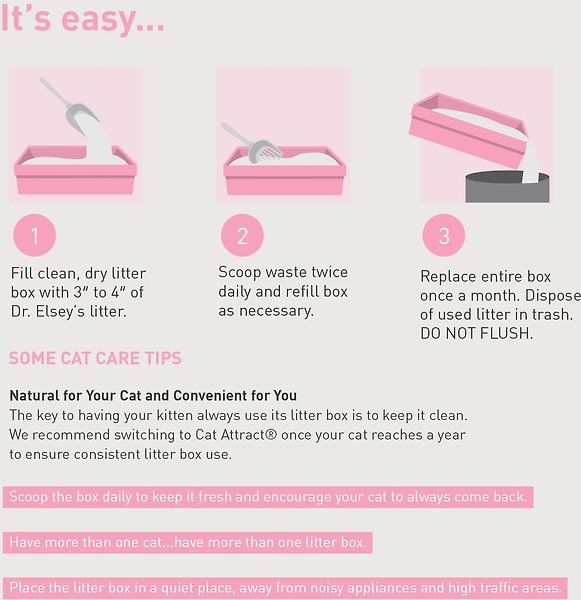 It's easy...

1

Fill clean, dry litter box with 3" to 4" of Dr. Elsey's litter.

2

Scoop waste twice daily and refill box as necessary.

3

Replace entire box once a month. Dispose of used litter in trash. DO NOT FLUSH.

SOME CAT CARE TIPS

Natural for Your Cat and Convenient for You
The key to having your kitten always use its litter box is to keep it clean. We recommend switching to Cat Attract® once your cat reaches a year to ensure consistent litter box use.

Scoop the box daily to keep it fresh and encourage your cat to always come back.

Have more than one cat...have more than one litter box.

Place the litter box in a quiet place, away from noisy appliances and high traffic areas.