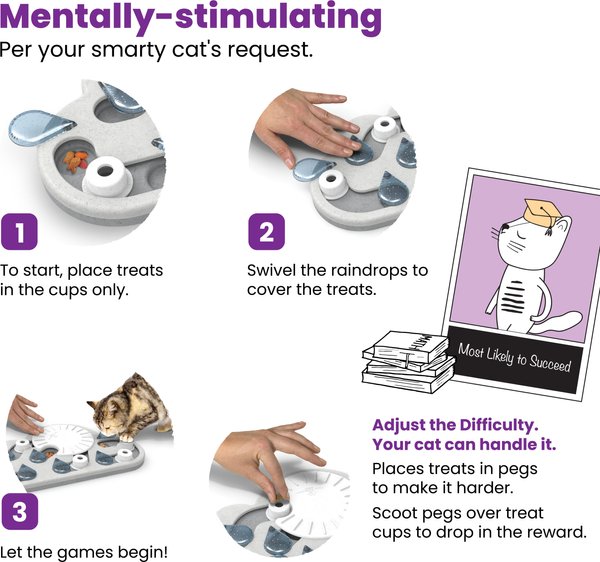 Mentally-stimulating
Per your smarty cat's request.

1
To start, place treats in the cups only.

2
Swivel the raindrops to cover the treats.

MATH

Most Likely to Succeed

3
Let the games begin!

Adjust the Difficulty. Your cat can handle it.

Places treats in pegs to make it harder.

Scoot pegs over treat cups to drop in the reward.