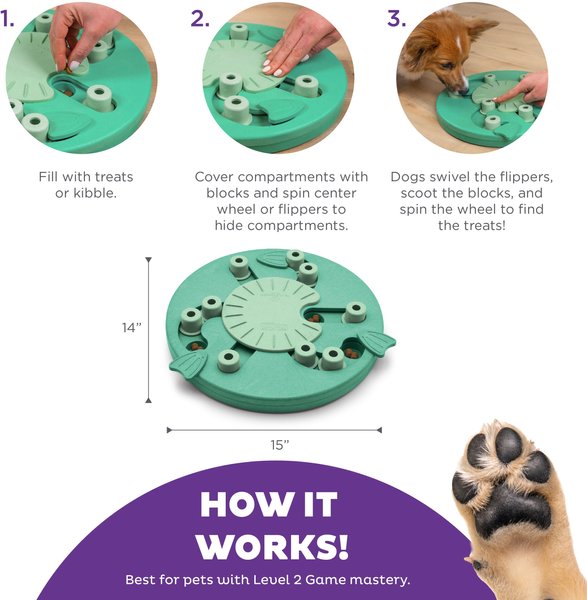 1.

Fill with treats or kibble.

2.

Cover compartments with blocks and spin center wheel or flippers to hide compartments.

3.

Dogs swivel the flippers, scoot the blocks, and spin the wheel to find the treats!

14"

15"

HOW IT WORKS!

Best for pets with Level 2 Game mastery.