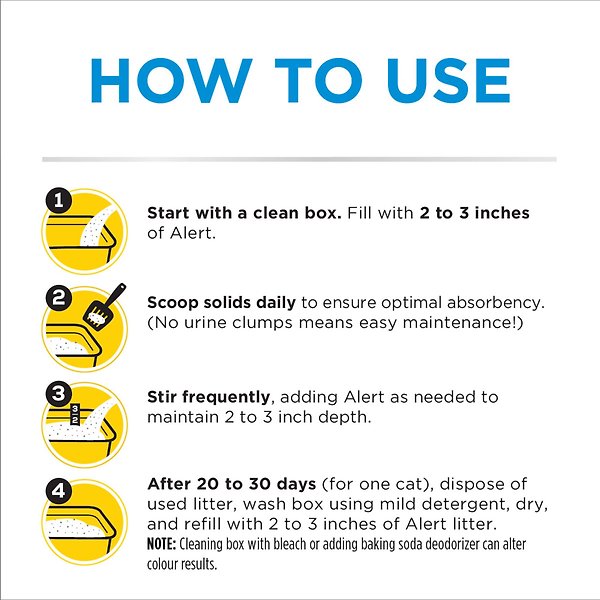 HOW TO USE

1

Start with a clean box. Fill with 2 to 3 inches of Alert.

2

Scoop solids daily to ensure optimal absorbency. (No urine clumps means easy maintenance!)

3

3
2

Stir frequently, adding Alert as needed to maintain 2 to 3 inch depth.

4

After 20 to 30 days (for one cat), dispose of used litter, wash box using mild detergent, dry, and refill with 2 to 3 inches of Alert litter.
NOTE: Cleaning box with bleach or adding baking soda deodorizer can alter colour results.