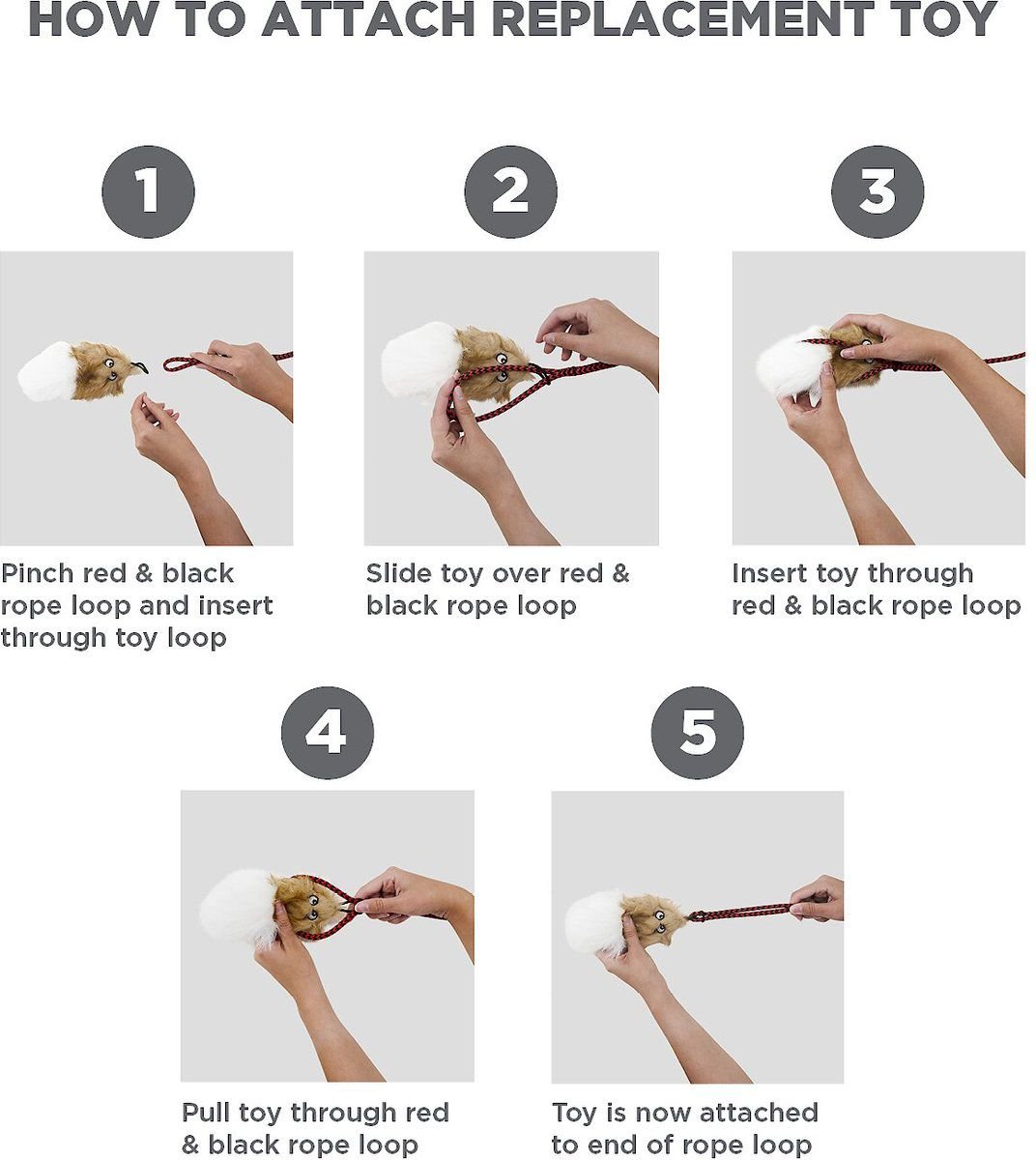 HOW TO ATTACH REPLACEMENT TOY

1

Pinch red & black rope loop and insert through toy loop

2

Slide toy over red & black rope loop

3

Insert toy through red & black rope loop

4

Pull toy through red & black rope loop

5

Toy is now attached to end of rope loop