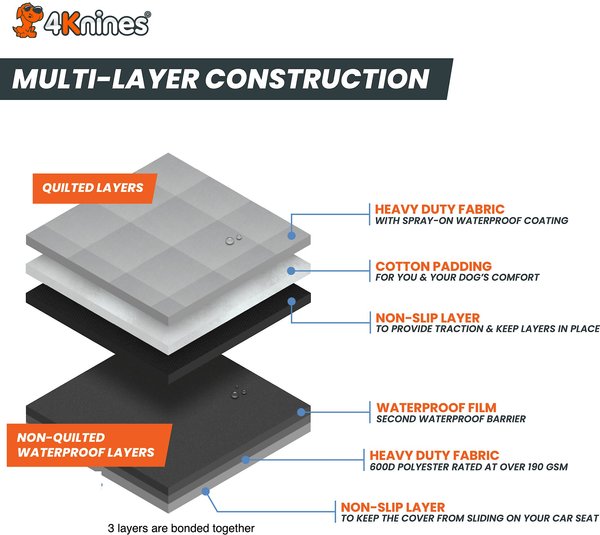 4Knines®

MULTI-LAYER CONSTRUCTION

QUILTED LAYERS

HEAVY DUTY FABRIC
WITH SPRAY-ON WATERPROOF COATING

COTTON PADDING
FOR YOU & YOUR DOG'S COMFORT

NON-SLIP LAYER
TO PROVIDE TRACTION & KEEP LAYERS IN PLACE

NON-QUILTED WATERPROOF LAYERS

WATERPROOF FILM
SECOND WATERPROOF BARRIER

HEAVY DUTY FABRIC
600D POLYESTER RATED AT OVER 190 GSM

NON-SLIP LAYER
TO KEEP THE COVER FROM SLIDING ON YOUR CAR SEAT

3 layers are bonded together