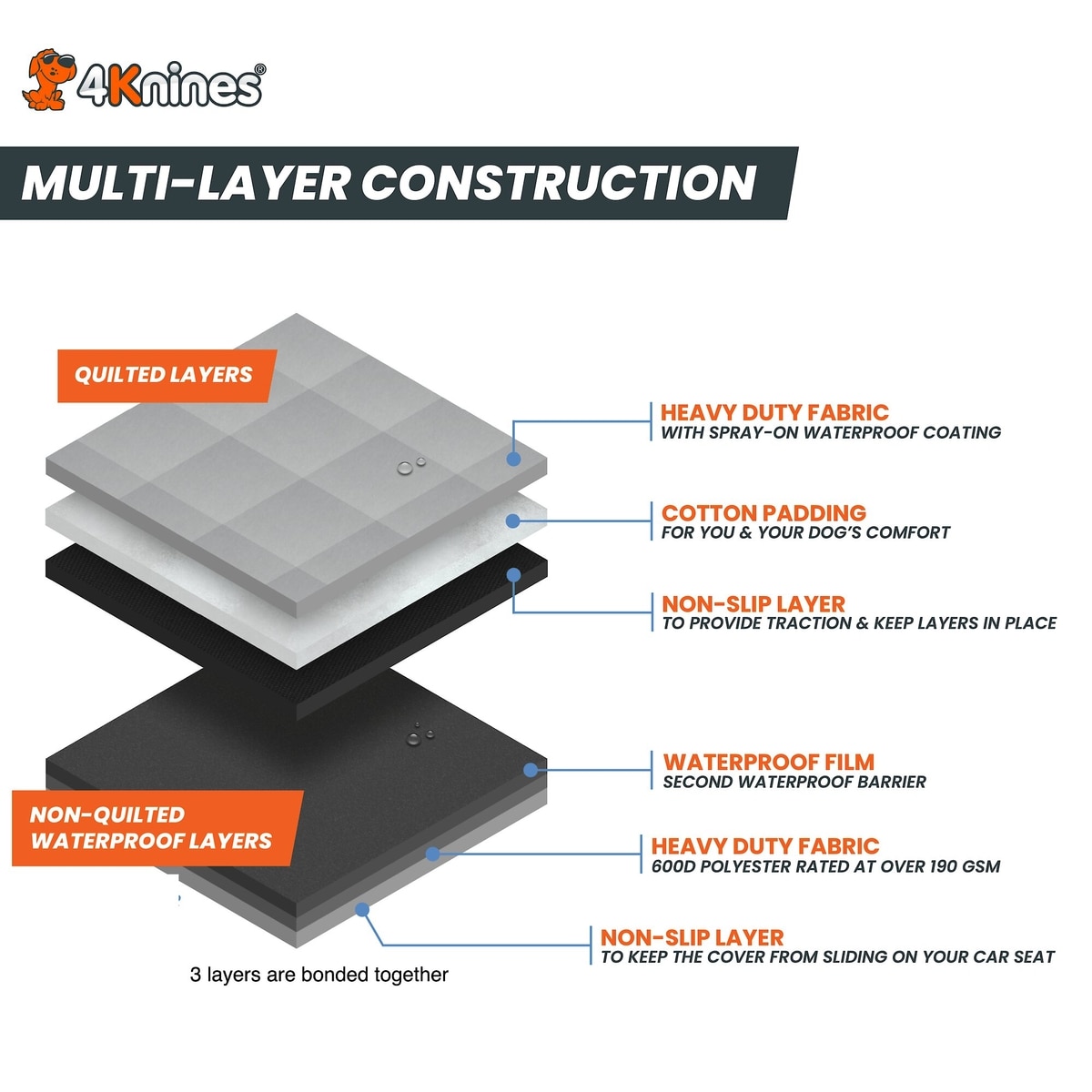 4Knines®

MULTI-LAYER CONSTRUCTION

QUILTED LAYERS

HEAVY DUTY FABRIC
WITH SPRAY-ON WATERPROOF COATING

COTTON PADDING
FOR YOU & YOUR DOG'S COMFORT

NON-SLIP LAYER
TO PROVIDE TRACTION & KEEP LAYERS IN PLACE

NON-QUILTED WATERPROOF LAYERS

WATERPROOF FILM
SECOND WATERPROOF BARRIER

HEAVY DUTY FABRIC
600D POLYESTER RATED AT OVER 190 GSM

NON-SLIP LAYER
TO KEEP THE COVER FROM SLIDING ON YOUR CAR SEAT

3 layers are bonded together