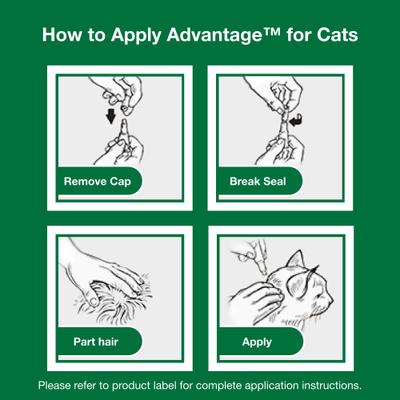 How to Apply Advantage™ for Cats

Remove Cap

Break Seal

Part hair

Apply

Please refer to product label for complete application instructions.