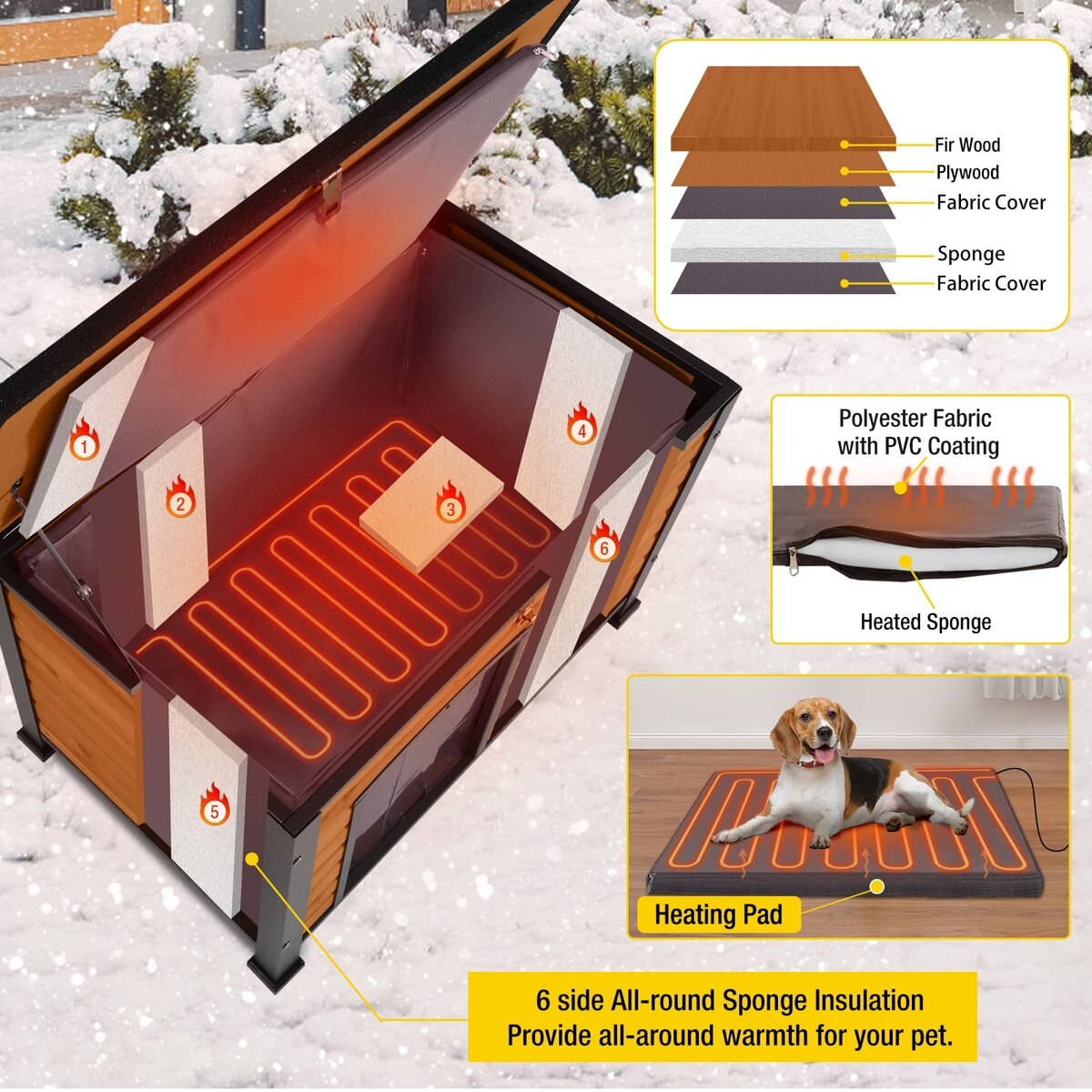 Fir Wood
Plywood
Fabric Cover
Sponge
Fabric Cover

1
2
3
4
5
6

Polyester Fabric with PVC Coating

Heated Sponge

Heating Pad

6 side All-round Sponge Insulation
Provide all-around warmth for your pet.