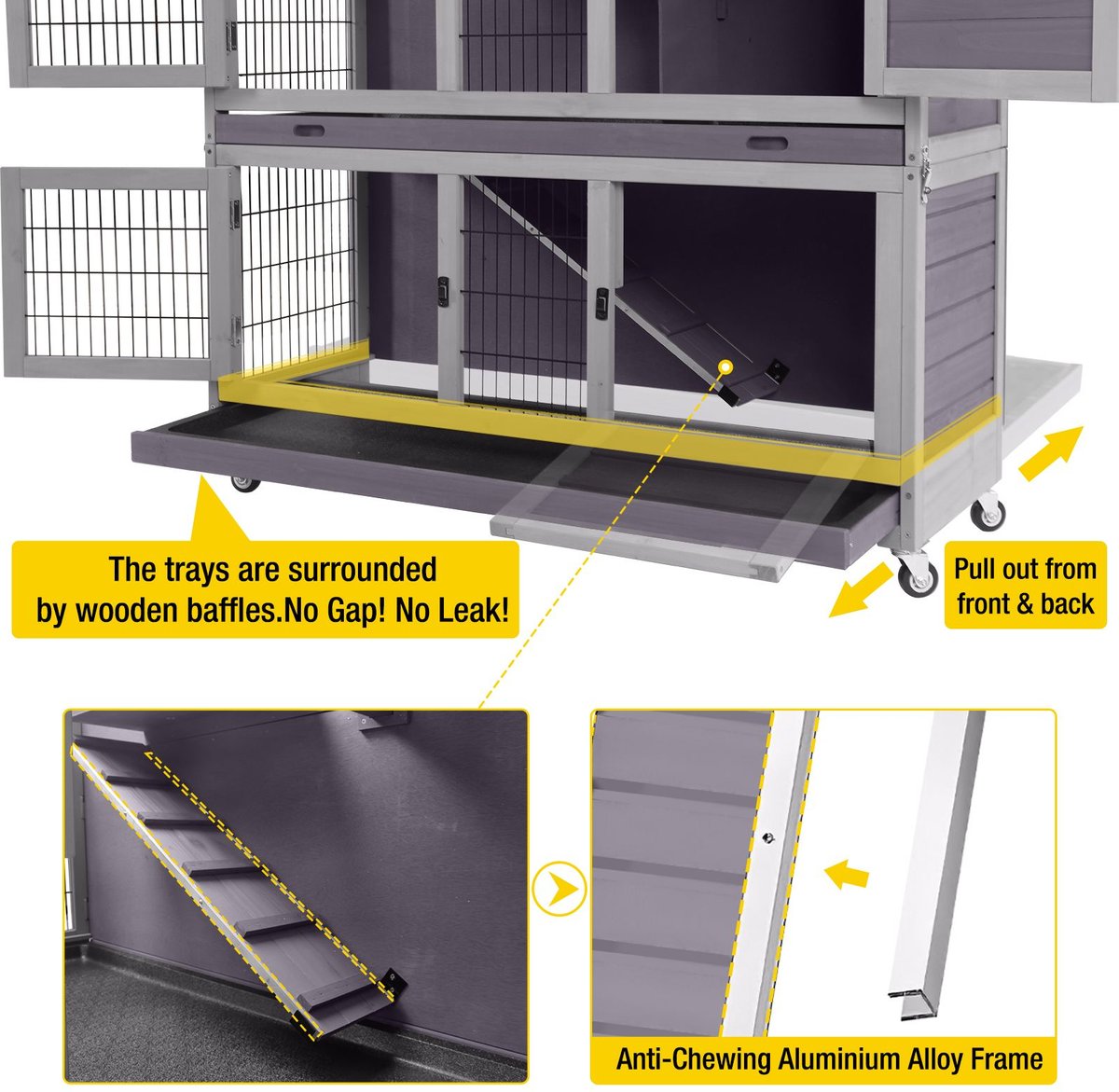 The trays are surrounded by wooden baffles.No Gap! No Leak!

Pull out from front & back

Anti-Chewing Aluminium Alloy Frame