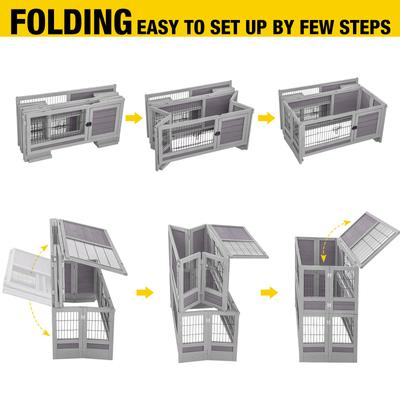 FOLDING EASY TO SET UP BY FEW STEPS