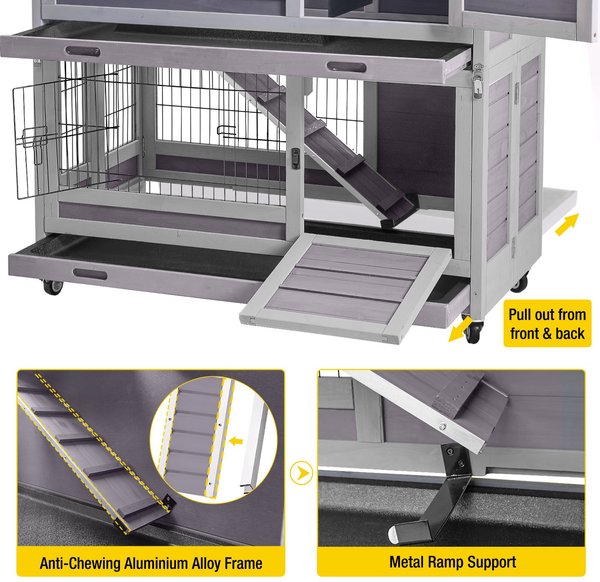 Pull out from front & back

Anti-Chewing Aluminium Alloy Frame

Metal Ramp Support