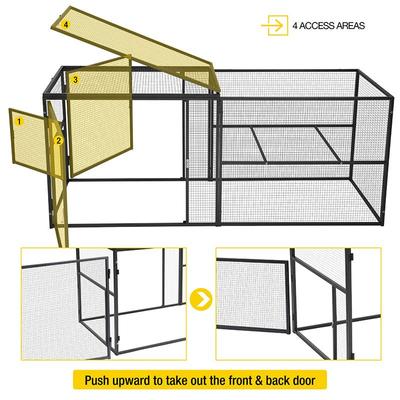 4 ACCESS AREAS

4

3

1

2

Push upward to take out the front & back door