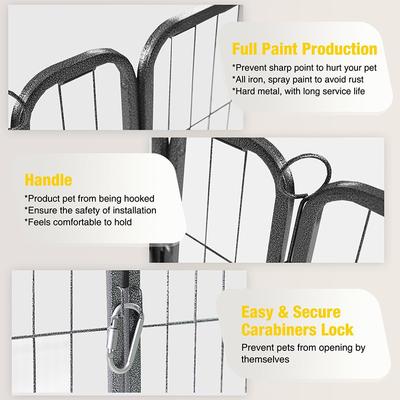 Full Paint Production

*Prevent sharp point to hurt your pet
*All iron, spray paint to avoid rust
*Hard metal, with long service life

Handle

*Product pet from being hooked
*Ensure the safety of installation
*Feels comfortable to hold

Easy & Secure Carabiners Lock

Prevent pets from opening by themselves