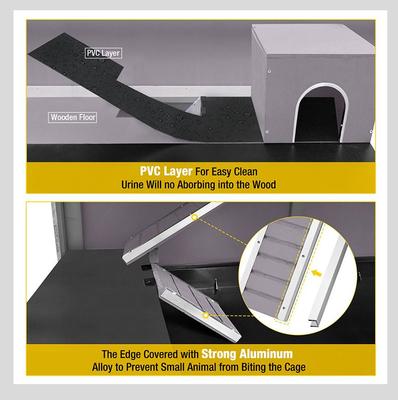 PVC Layer

Wooden Floor

PVC Layer For Easy Clean
Urine Will no Aborbing into the Wood

The Edge Covered with Strong Aluminum
Alloy to Prevent Small Animal from Biting the Cage