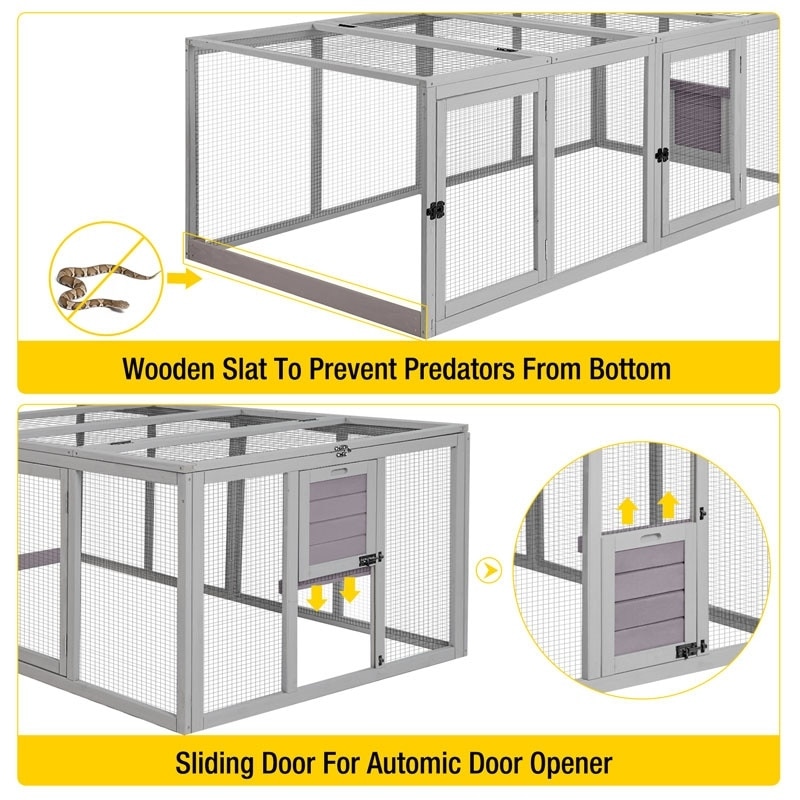 Wooden Slat To Prevent Predators From Bottom

Sliding Door For Automic Door Opener