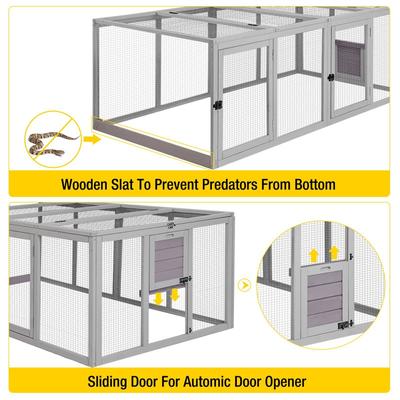 Wooden Slat To Prevent Predators From Bottom

Sliding Door For Automic Door Opener