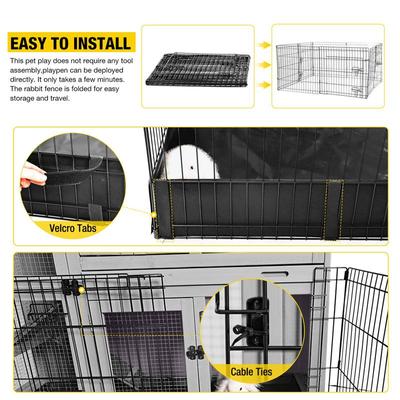 EASY TO INSTALL

This pet play does not require any tool assembly,playpen can be deployed directly. It only takes a few minutes. The rabbit fence is folded for easy storage and travel.

Velcro Tabs

Cable Ties