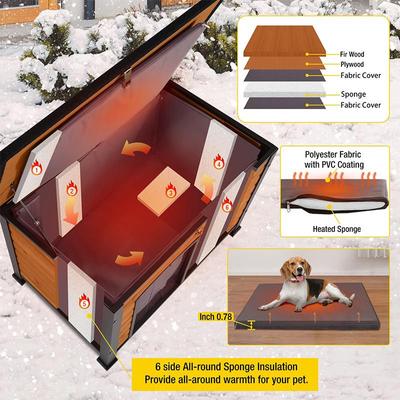 Fir Wood
Plywood
Fabric Cover
Sponge
Fabric Cover

1
2
3
4
5
6

Polyester Fabric with PVC Coating

Heated Sponge

Inch 0.78

6 side All-round Sponge Insulation
Provide all-around warmth for your pet.