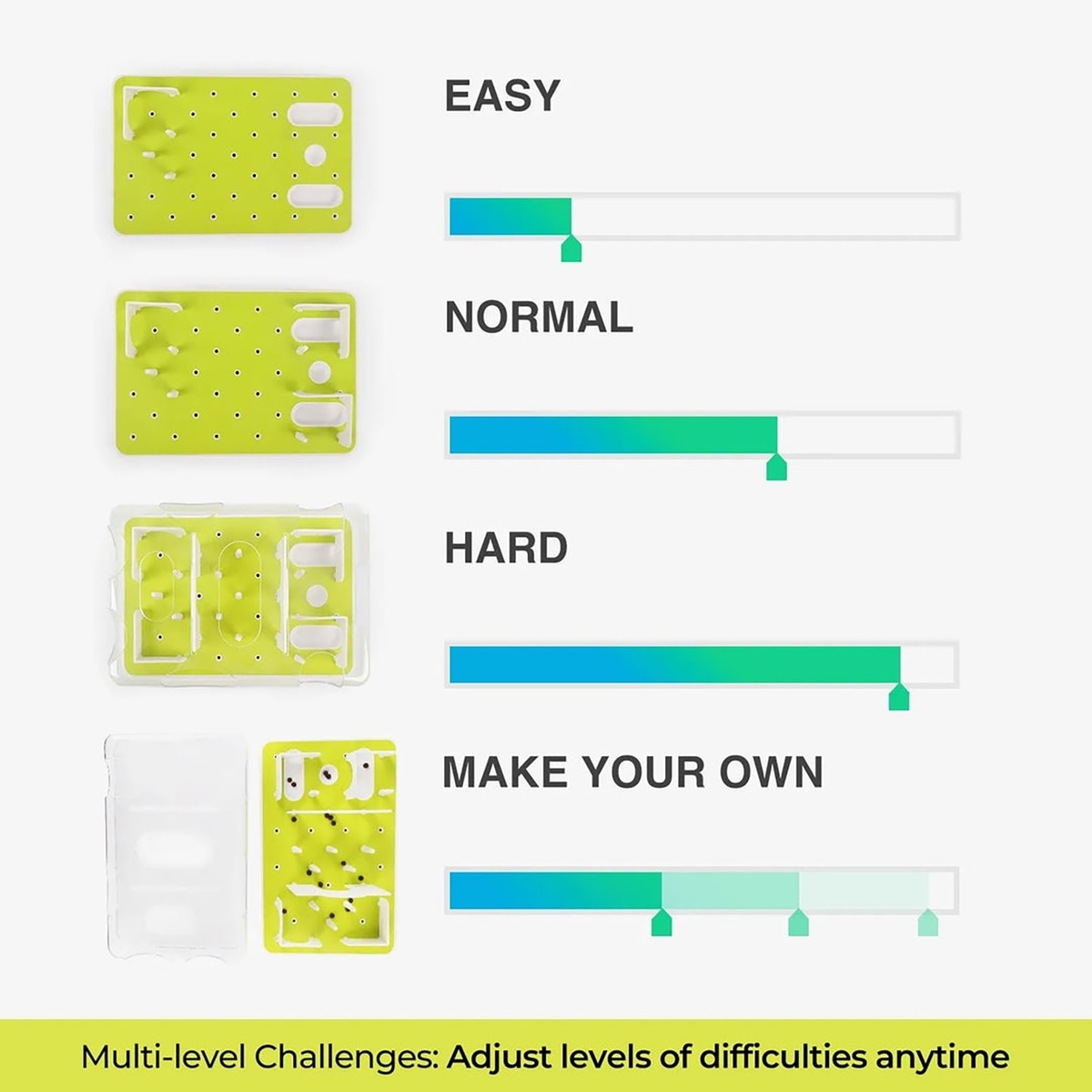 EASY

NORMAL

HARD

MAKE YOUR OWN

Multi-level Challenges: Adjust levels of difficulties anytime