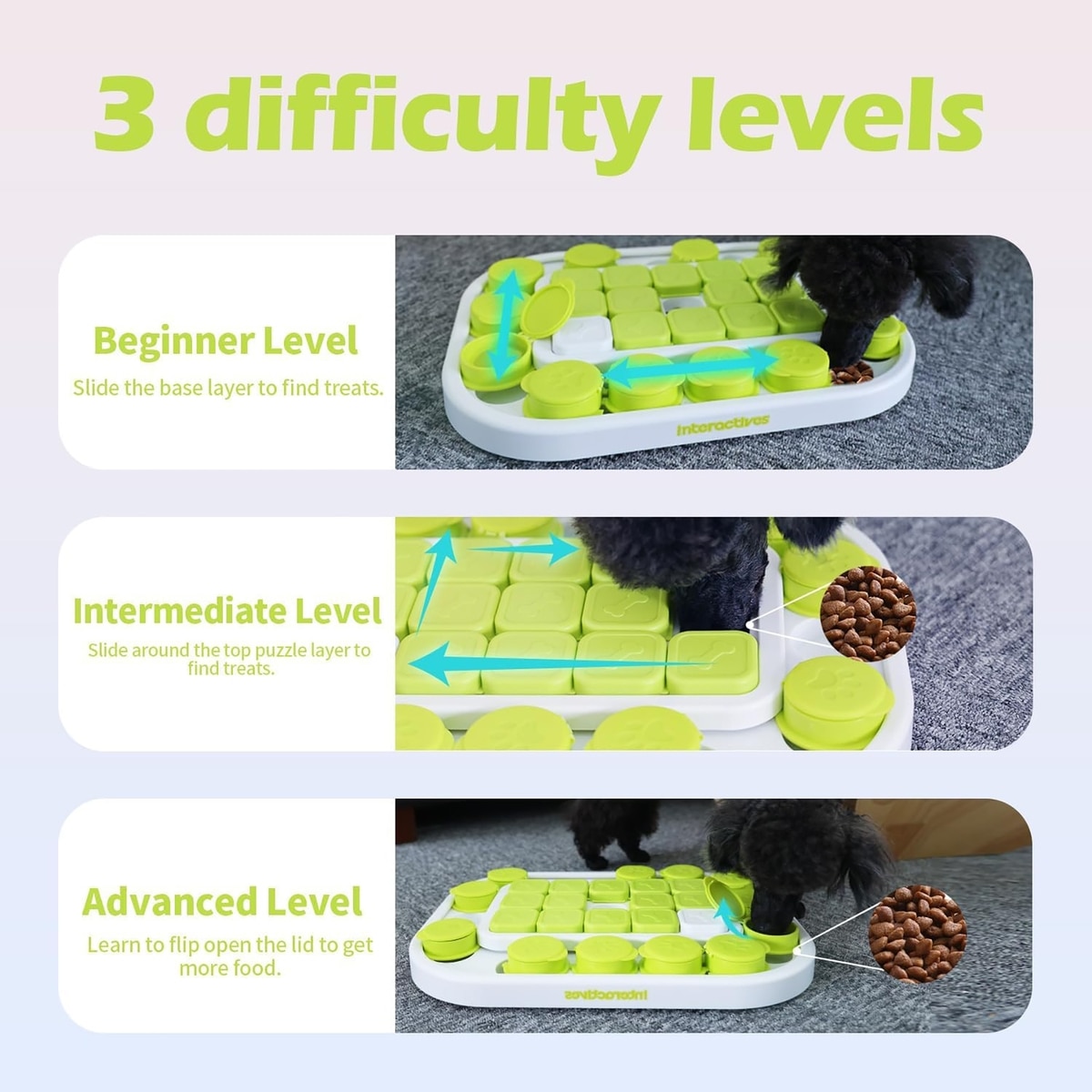 3 difficulty levels

Beginner Level
Slide the base layer to find treats.

Interactives

Intermediate Level
Slide around the top puzzle layer to find treats.

Advanced Level
Learn to flip open the lid to get more food.

Interactives