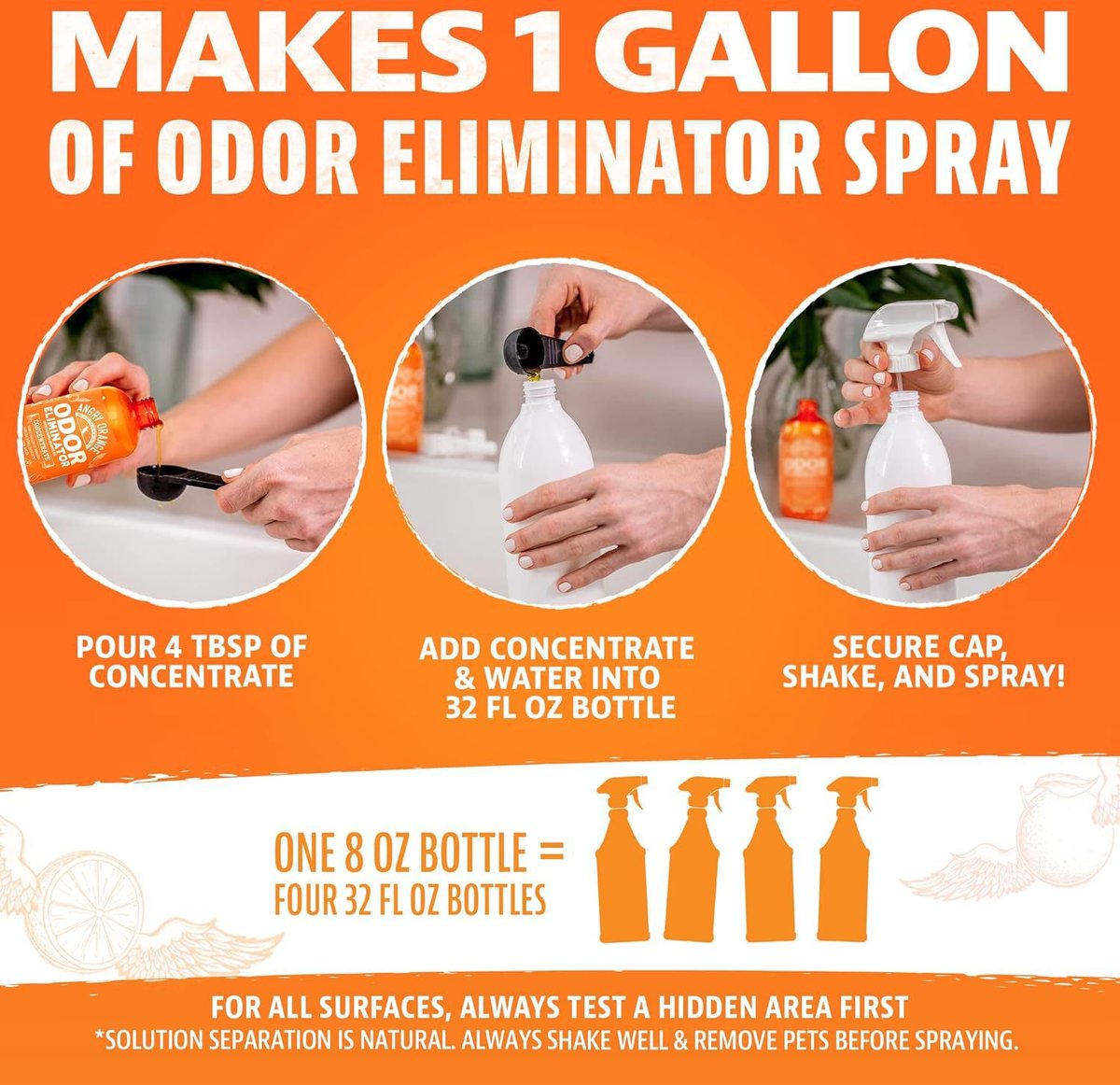 MAKES 1 GALLON
OF ODOR ELIMINATOR SPRAY

ANGRY ORANGE
ODOR ELIMINATOR
CONCENTRATE

POUR 4 TBSP OF CONCENTRATE

ADD CONCENTRATE & WATER INTO 32 FL OZ BOTTLE

SECURE CAP, SHAKE, AND SPRAY!

ONE 8 OZ BOTTLE =
FOUR 32 FL OZ BOTTLES

FOR ALL SURFACES, ALWAYS TEST A HIDDEN AREA FIRST
*SOLUTION SEPARATION IS NATURAL. ALWAYS SHAKE WELL & REMOVE PETS BEFORE SPRAYING.