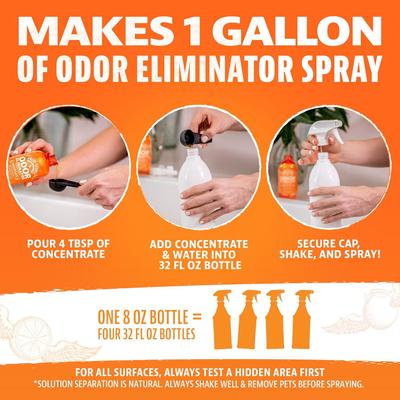 MAKES 1 GALLON OF ODOR ELIMINATOR SPRAY

ODOR

POUR 4 TBSP OF CONCENTRATE

ADD CONCENTRATE & WATER INTO 32 FL OZ BOTTLE

SECURE CAP, SHAKE, AND SPRAY!

ONE 8 OZ BOTTLE = FOUR 32 FL OZ BOTTLES

FOR ALL SURFACES, ALWAYS TEST A HIDDEN AREA FIRST
*SOLUTION SEPARATION IS NATURAL. ALWAYS SHAKE WELL & REMOVE PETS BEFORE SPRAYING.