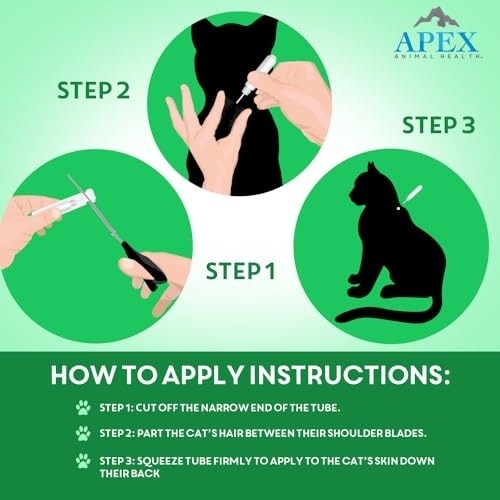 APEX
ANIMAL HEALTH

STEP 2

STEP 3

STEP 1

HOW TO APPLY INSTRUCTIONS:

STEP 1: CUT OFF THE NARROW END OF THE TUBE.

STEP 2: PART THE CAT'S HAIR BETWEEN THEIR SHOULDER BLADES.

STEP 3: SQUEEZE TUBE FIRMLY TO APPLY TO THE CAT'S SKIN DOWN THEIR BACK