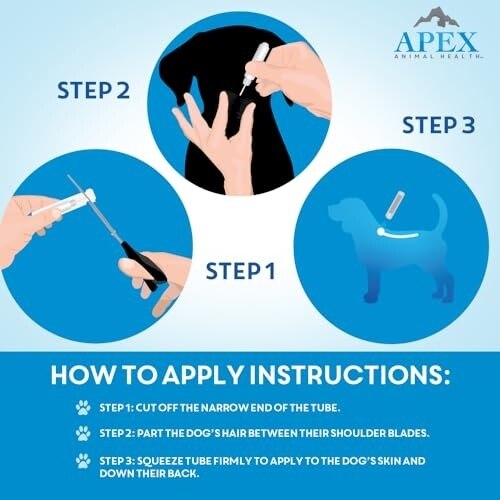 APEX
ANIMAL HEALTH

STEP 2

STEP 3

STEP 1

HOW TO APPLY INSTRUCTIONS:

STEP 1: CUT OFF THE NARROW END OF THE TUBE.

STEP 2: PART THE DOG'S HAIR BETWEEN THEIR SHOULDER BLADES.

STEP 3: SQUEEZE TUBE FIRMLY TO APPLY TO THE DOG'S SKIN AND DOWN THEIR BACK.