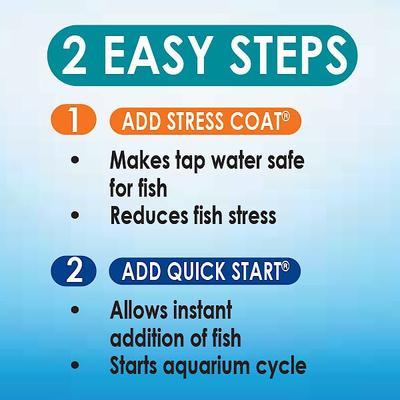 2 EASY STEPS

1 ADD STRESS COAT®

• Makes tap water safe for fish
• Reduces fish stress

2 ADD QUICK START®

• Allows instant addition of fish
• Starts aquarium cycle