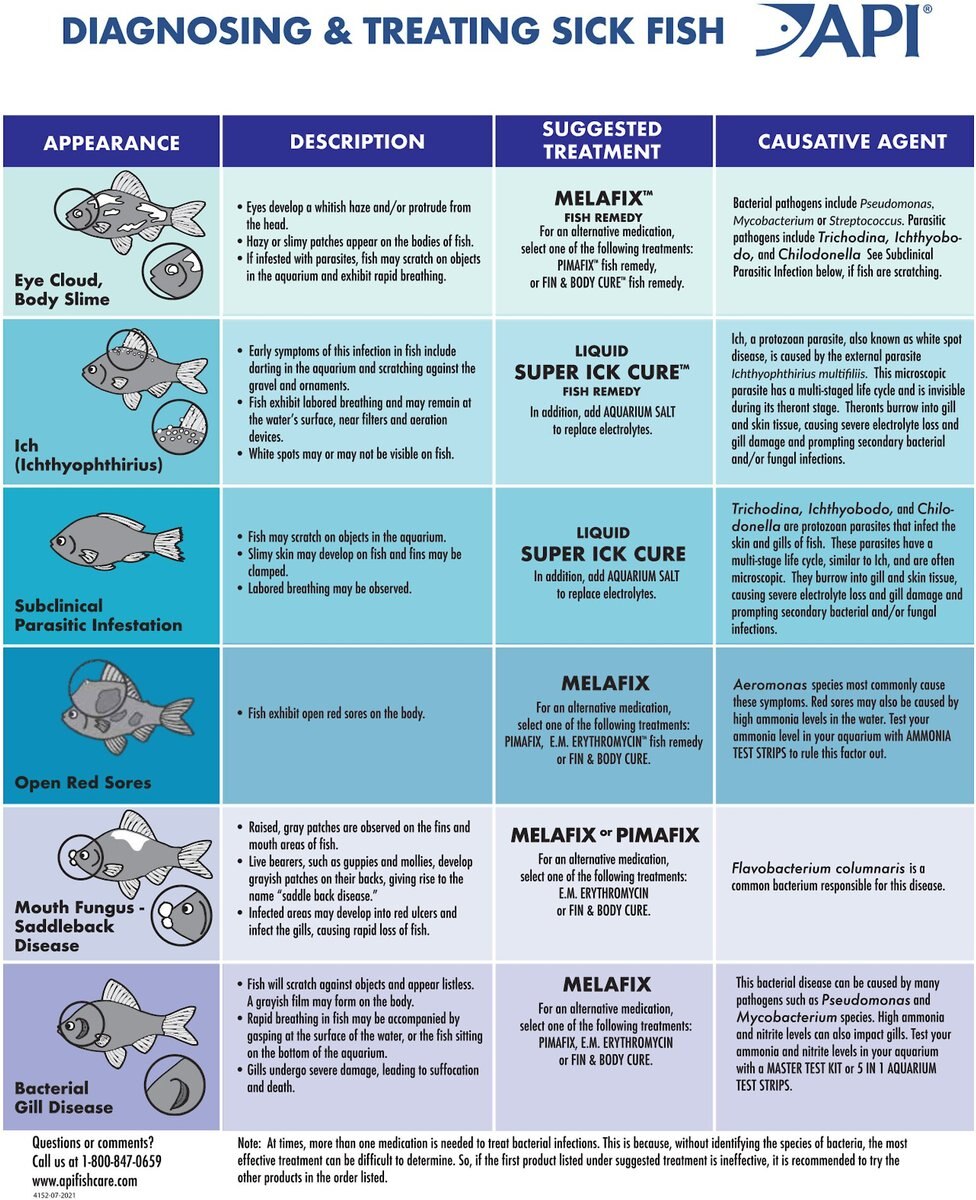 DIAGNOSING & TREATING SICK FISH

API®

| APPEARANCE | DESCRIPTION | SUGGESTED TREATMENT | CAUSATIVE AGENT |
|---|---|---|---|
| Eye Cloud, Body Slime | • Eyes develop a whitish haze and/or protrude from the head. • Hazy or slimy patches appear on the bodies of fish. • If infested with parasites, fish may scratch on objects in the aquarium and exhibit rapid breathing. | MELAFIX™ FISH REMEDY For an alternative medication, select one of the following treatments: PIMAFIX™ fish remedy, or FIN & BODY CURE™ fish remedy. | Bacterial pathogens include Pseudomonas, Mycobacterium or Streptococcus. Parasitic pathogens include Trichodina, Ichthyobodo, and Chilodonella See Subclinical Parasitic Infection below, if fish are scratching. |
| Ich (Ichthyophthirius) | • Early symptoms of this infection in fish include darting in the aquarium and scratching against the gravel and ornaments. • Fish exhibit labored breathing and may remain at the water's surface, near filters and aeration devices. • White spots may or may not be visible on fish. | LIQUID SUPER ICK CURE™ FISH REMEDY In addition, add AQUARIUM SALT to replace electrolytes. | Ich, a protozoan parasite, also known as white spot disease, is caused by the external parasite Ichthyophthirius multifiliis. This microscopic parasite has a multi-staged life cycle and is invisible during its theront stage. Theronts burrow into gill and skin tissue, causing severe electrolyte loss and gill damage and prompting secondary bacterial and/or fungal infections. |
| Subclinical Parasitic Infestation | • Fish may scratch on objects in the aquarium. • Slimy skin may develop on fish and fins may be clamped. • Labored breathing may be observed. | LIQUID SUPER ICK CURE In addition, add AQUARIUM SALT to replace electrolytes. | Trichodina, Ichthyobodo, and Chilodonella are protozoan parasites that infect the skin and gills of fish. These parasites have a multi-stage life cycle, similar to Ich, and are often microscopic. They burrow into gill and skin tissue, causing severe electrolyte loss and gill damage and prompting secondary bacterial and/or fungal infections. |
| Open Red Sores | • Fish exhibit open red sores on the body. | MELAFIX For an alternative medication, select one of the following treatments: PIMAFIX, E.M. ERYTHROMYCIN™ fish remedy or FIN & BODY CURE. | Aeromonas species most commonly cause these symptoms. Red sores may also be caused by high ammonia levels in the water. Test your ammonia level in your aquarium with AMMONIA TEST STRIPS to rule this factor out. |
| Mouth Fungus - Saddleback Disease | • Raised, gray patches are observed on the fins and mouth areas of fish. • Live bearers, such as guppies and mollies, develop grayish patches on their backs, giving rise to the name "saddle back disease." • Infected areas may develop into red ulcers and infect the gills, causing rapid loss of fish. | MELAFIX or PIMAFIX For an alternative medication, select one of the following treatments: E.M. ERYTHROMYCIN or FIN & BODY CURE. | Flavobacterium columnaris is a common bacterium responsible for this disease. |
| Bacterial Gill Disease | • Fish will scratch against objects and appear listless. A grayish film may form on the body. • Rapid breathing in fish may be accompanied by gasping at the surface of the water, or the fish sitting on the bottom of the aquarium. • Gills undergo severe damage, leading to suffocation and death. | MELAFIX For an alternative medication, select one of the following treatments: PIMAFIX, E.M. ERYTHROMYCIN or FIN & BODY CURE. | This bacterial disease can be caused by many pathogens such as Pseudomonas and Mycobacterium species. High ammonia and nitrite levels can also impact gills. Test your ammonia and nitrite levels in your aquarium with a MASTER TEST KIT or 5 IN 1 AQUARIUM TEST STRIPS. |

Questions or comments? Call us at 1-800-847-0659 www.apifishcare.com
4152-07-2021

Note: At times, more than one medication is needed to treat bacterial infections. This is because, without identifying the species of bacteria, the most effective treatment can be difficult to determine. So, if the first product listed under suggested treatment is ineffective, it is recommended to try the other products in the order listed.