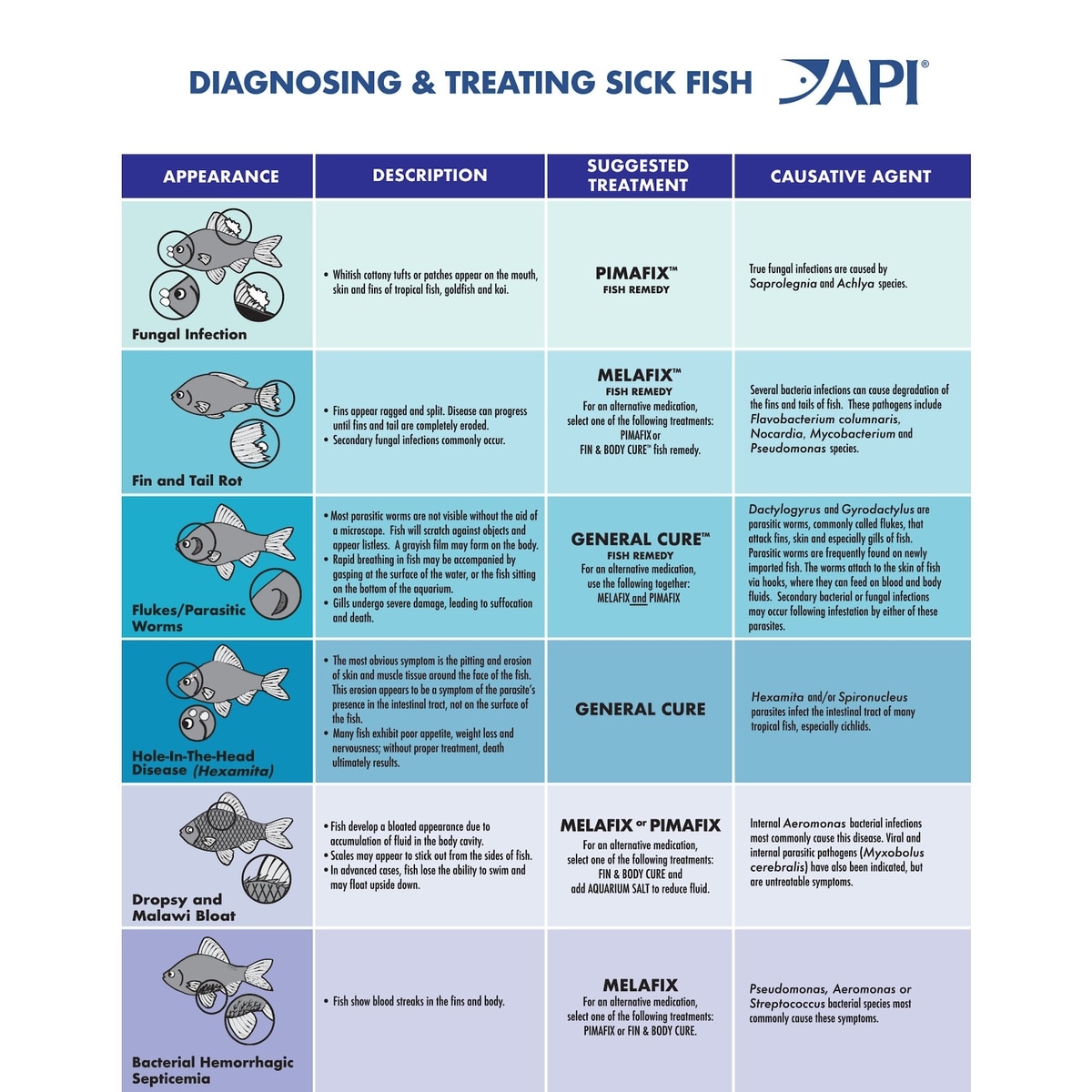 DIAGNOSING & TREATING SICK FISH

API®

| APPEARANCE | DESCRIPTION | SUGGESTED TREATMENT | CAUSATIVE AGENT |
|---|---|---|---|
| Fungal Infection | • Whitish cottony tufts or patches appear on the mouth, skin and fins of tropical fish, goldfish and koi. | PIMAFIX™ FISH REMEDY | True fungal infections are caused by Saprolegnia and Achlya species. |
| Fin and Tail Rot | • Fins appear ragged and split. Disease can progress until fins and tail are completely eroded. • Secondary fungal infections commonly occur. | MELAFIX™ FISH REMEDY For an alternative medication, select one of the following treatments: PIMAFIX or FIN & BODY CURE™ fish remedy. | Several bacteria infections can cause degradation of the fins and tails of fish. These pathogens include Flavobacterium columnaris, Nocardia, Mycobacterium and Pseudomonas species. |
| Flukes/Parasitic Worms | • Most parasitic worms are not visible without the aid of a microscope. Fish will scratch against objects and appear listless. A grayish film may form on the body. • Rapid breathing in fish may be accompanied by gasping at the surface of the water, or the fish sitting on the bottom of the aquarium. • Gills undergo severe damage, leading to suffocation and death. | GENERAL CURE™ FISH REMEDY For an alternative medication, use the following together: MELAFIX and PIMAFIX | Dactylogyrus and Gyrodactylus are parasitic worms, commonly called flukes, that attack fins, skin and especially gills of fish. Parasitic worms are frequently found on newly imported fish. The worms attach to the skin of fish via hooks, where they can feed on blood and body fluids. Secondary bacterial or fungal infections may occur following infestation by either of these parasites. |
| Hole-In-The-Head Disease (Hexamita) | • The most obvious symptom is the pitting and erosion of skin and muscle tissue around the face of the fish. This erosion appears to be a symptom of the parasite's presence in the intestinal tract, not on the surface of the fish. • Many fish exhibit poor appetite, weight loss and nervousness; without proper treatment, death ultimately results. | GENERAL CURE | Hexamita and/or Spironucleus parasites infect the intestinal tract of many tropical fish, especially cichlids. |
| Dropsy and Malawi Bloat | • Fish develop a bloated appearance due to accumulation of fluid in the body cavity. • Scales may appear to stick out from the sides of fish. • In advanced cases, fish lose the ability to swim and may float upside down. | MELAFIX or PIMAFIX For an alternative medication, select one of the following treatments: FIN & BODY CURE and add AQUARIUM SALT to reduce fluid. | Internal Aeromonas bacterial infections most commonly cause this disease. Viral and internal parasitic pathogens (Myxobolus cerebralis) have also been indicated, but are untreatable symptoms. |
| Bacterial Hemorrhagic Septicemia | • Fish show blood streaks in the fins and body. | MELAFIX For an alternative medication, select one of the following treatments: PIMAFIX or FIN & BODY CURE. | Pseudomonas, Aeromonas or Streptococcus bacterial species most commonly cause these symptoms. |