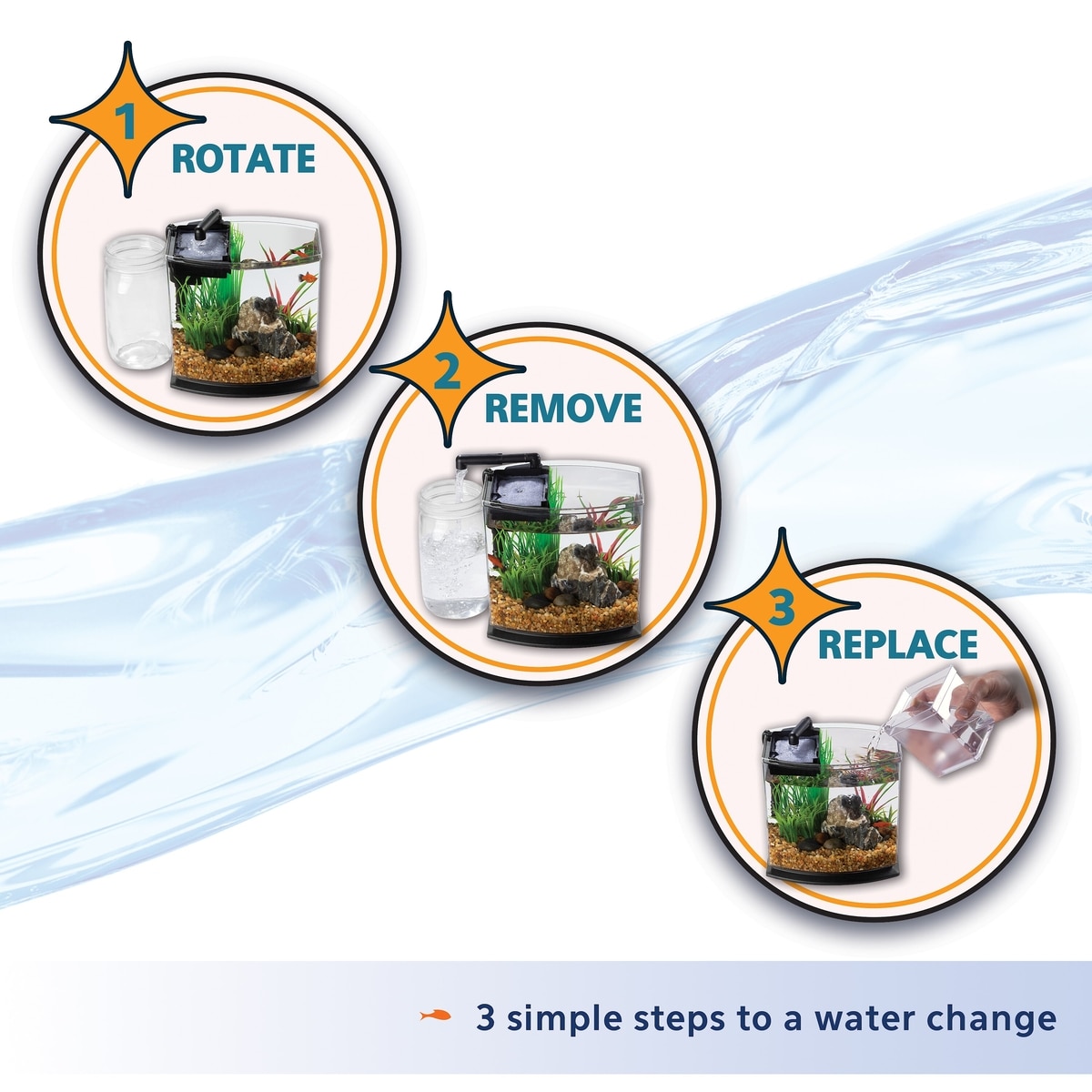 1 ROTATE

2 REMOVE

3 REPLACE

3 simple steps to a water change