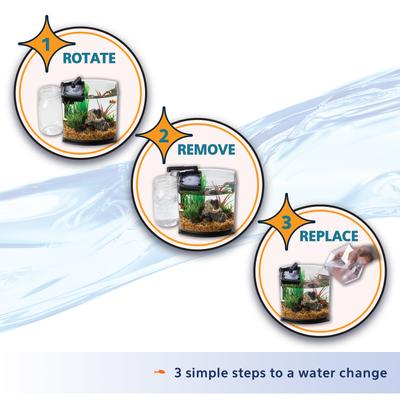 1 ROTATE

2 REMOVE

3 REPLACE

3 simple steps to a water change