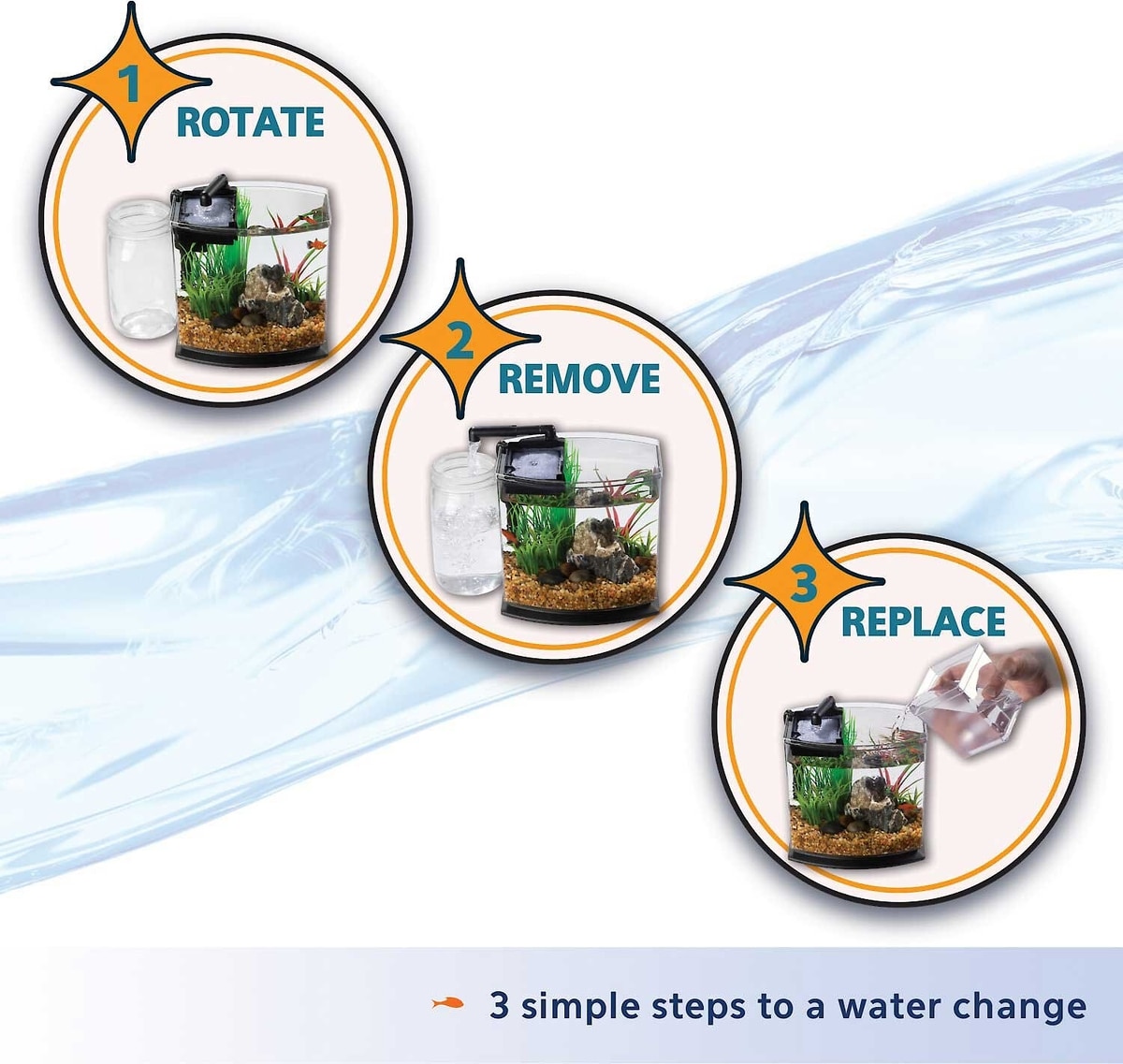 1 ROTATE

2 REMOVE

3 REPLACE

3 simple steps to a water change