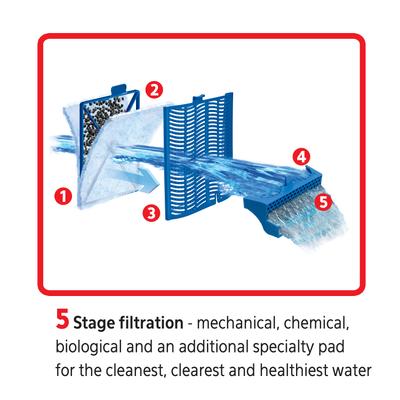 2

4

1

3

5

5 Stage filtration - mechanical, chemical, biological and an additional specialty pad for the cleanest, clearest and healthiest water