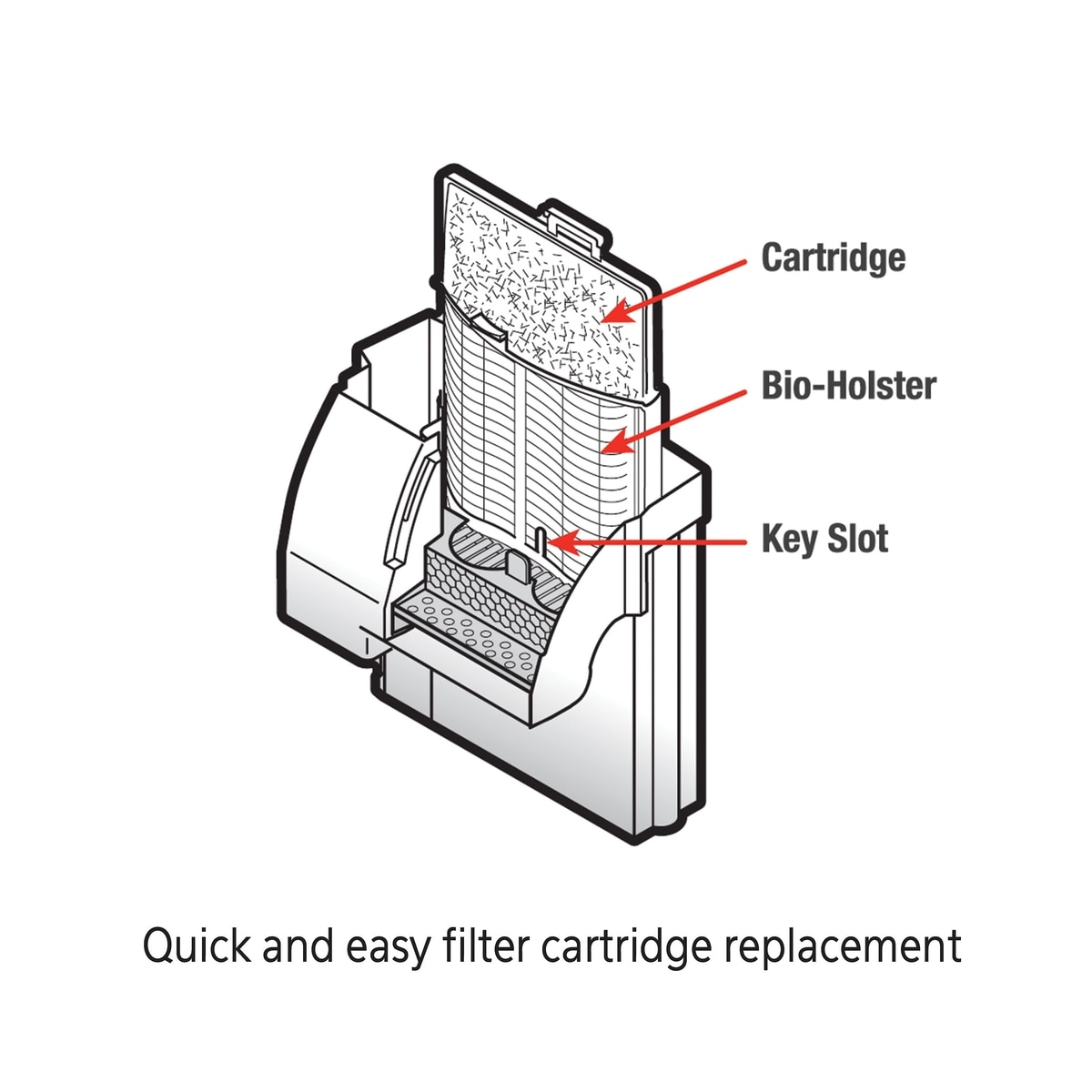 Cartridge

Bio-Holster

Key Slot

Quick and easy filter cartridge replacement