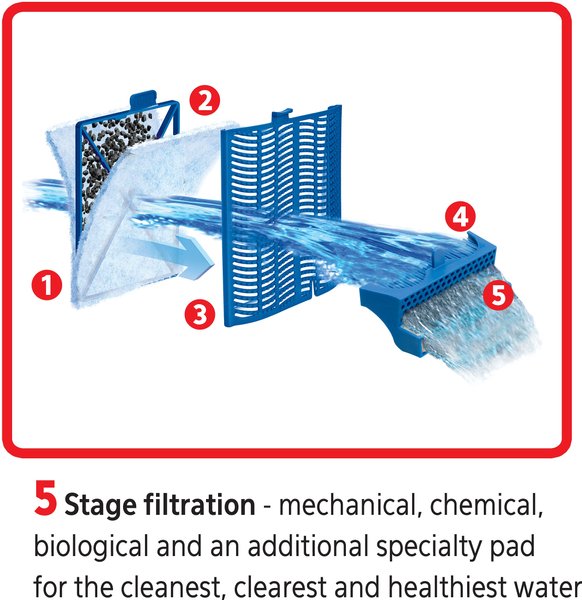 2

4

1

3

5

5 Stage filtration - mechanical, chemical, biological and an additional specialty pad for the cleanest, clearest and healthiest water