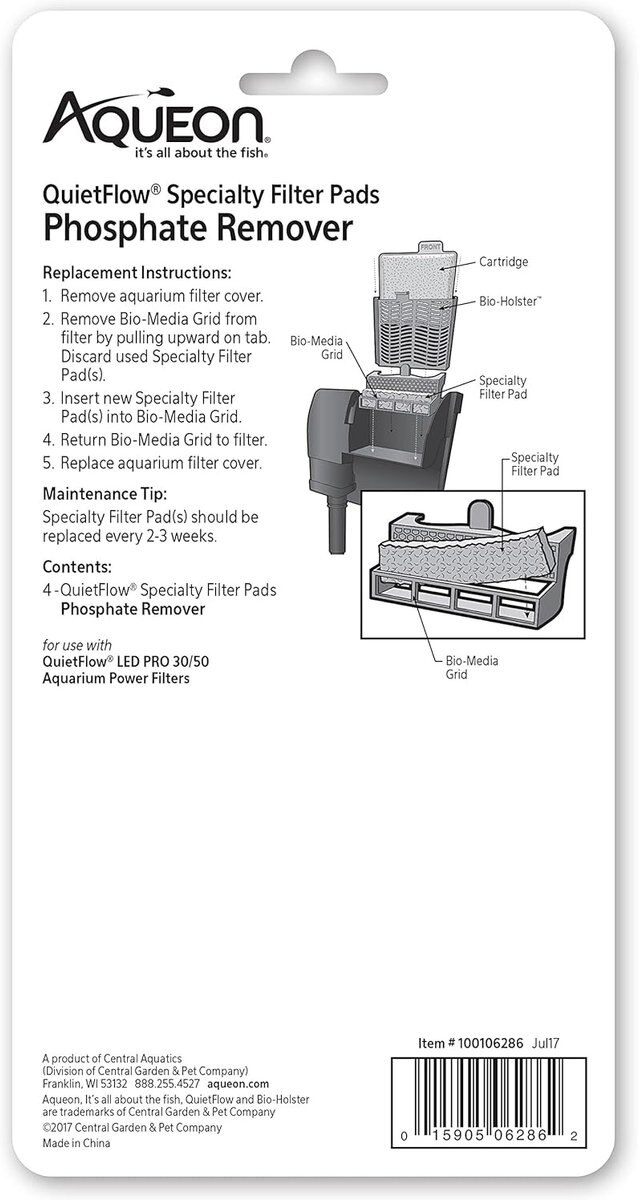 AQUEON
it's all about the fish.

QuietFlow® Specialty Filter Pads
Phosphate Remover

Replacement Instructions:
1. Remove aquarium filter cover.
2. Remove Bio-Media Grid from filter by pulling upward on tab. Discard used Specialty Filter Pad(s).
3. Insert new Specialty Filter Pad(s) into Bio-Media Grid.
4. Return Bio-Media Grid to filter.
5. Replace aquarium filter cover.

Maintenance Tip:
Specialty Filter Pad(s) should be replaced every 2-3 weeks.

Contents:
4 - QuietFlow® Specialty Filter Pads Phosphate Remover

for use with
QuietFlow® LED PRO 30/50 Aquarium Power Filters

FRONT
Cartridge
Bio-Holster™
Bio-Media Grid
Specialty Filter Pad
Specialty Filter Pad
Bio-Media Grid

A product of Central Aquatics
(Division of Central Garden & Pet Company)
Franklin, WI 53132 888.255.4527 aqueon.com
Aqueon, It's all about the fish, QuietFlow and Bio-Holster are trademarks of Central Garden & Pet Company
©2017 Central Garden & Pet Company
Made in China

Item # 100106286 Jul17

0 15905 06286 2