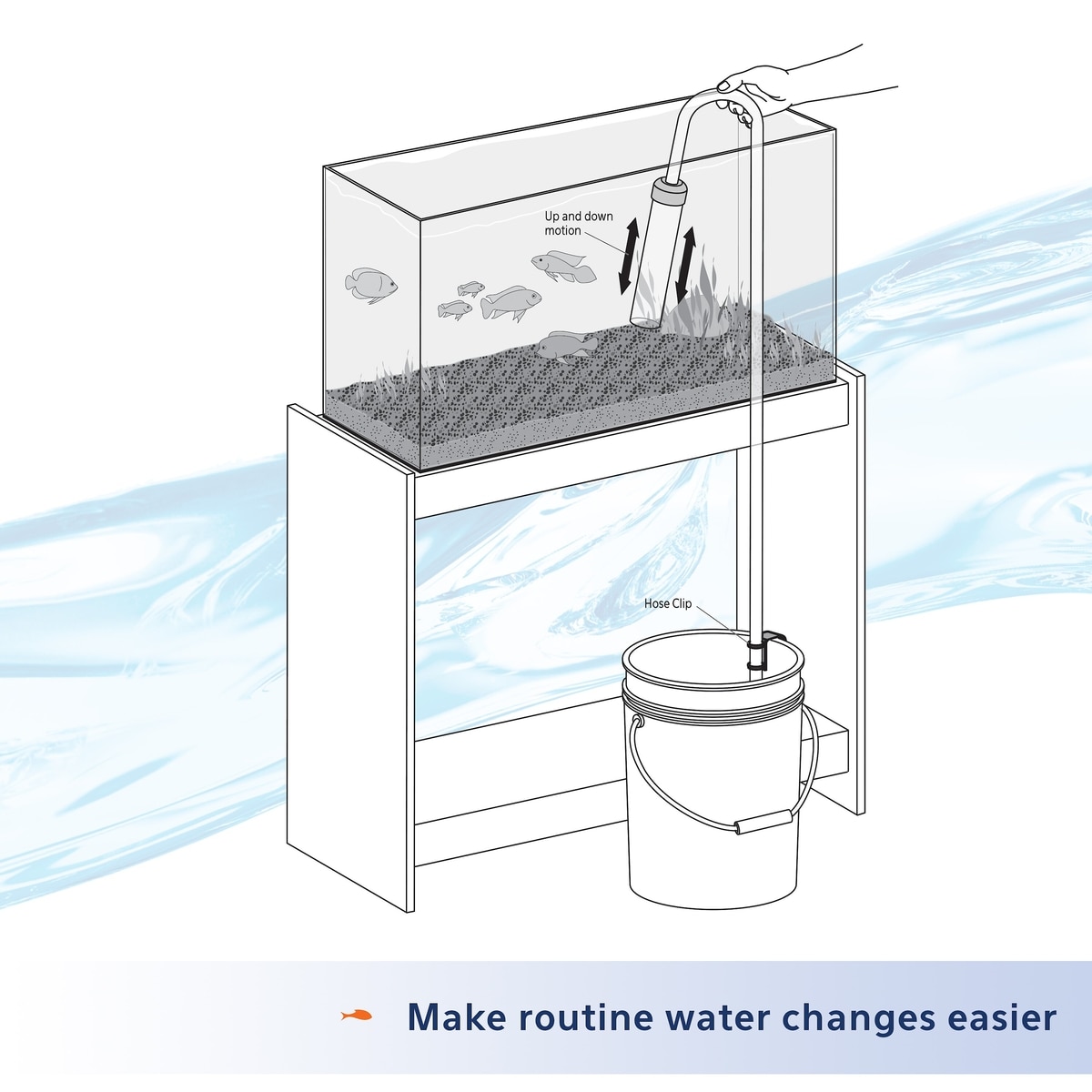 Up and down motion

Hose Clip

Make routine water changes easier