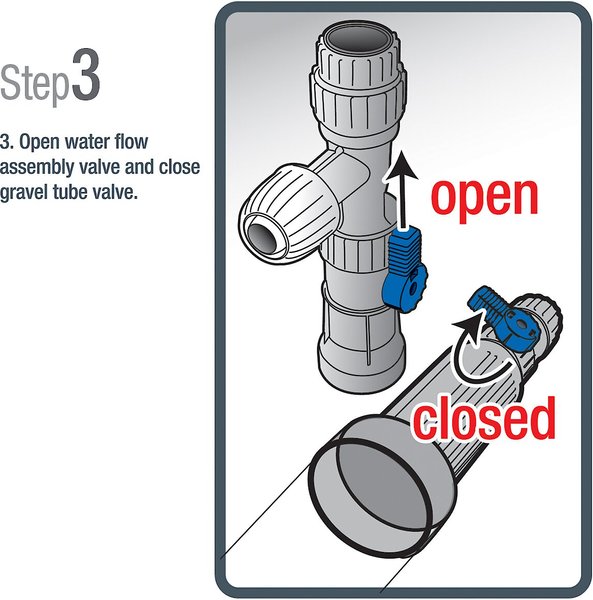 Step3

3. Open water flow assembly valve and close gravel tube valve.

open

closed