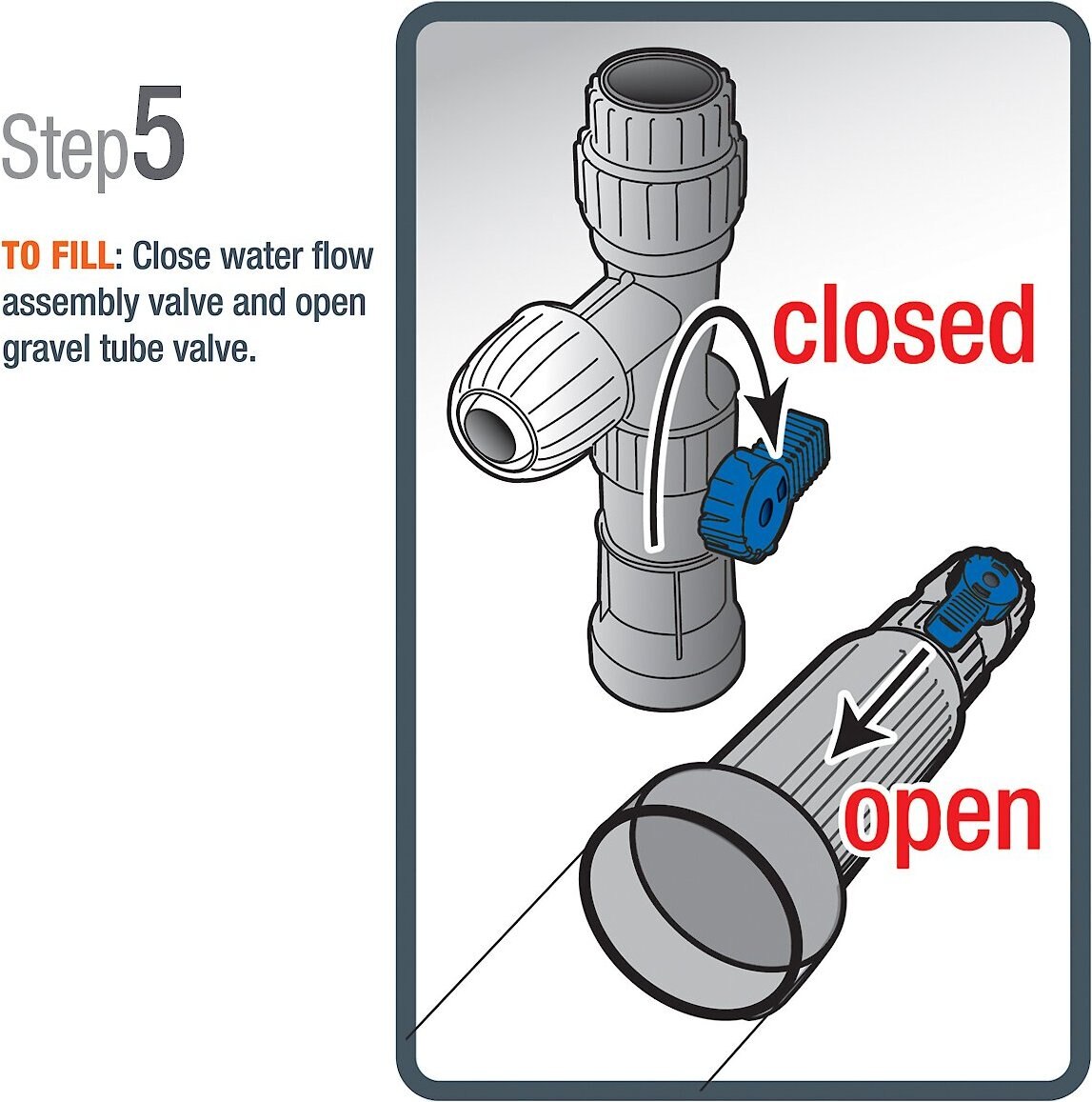 Step5

TO FILL: Close water flow assembly valve and open gravel tube valve.

closed

open