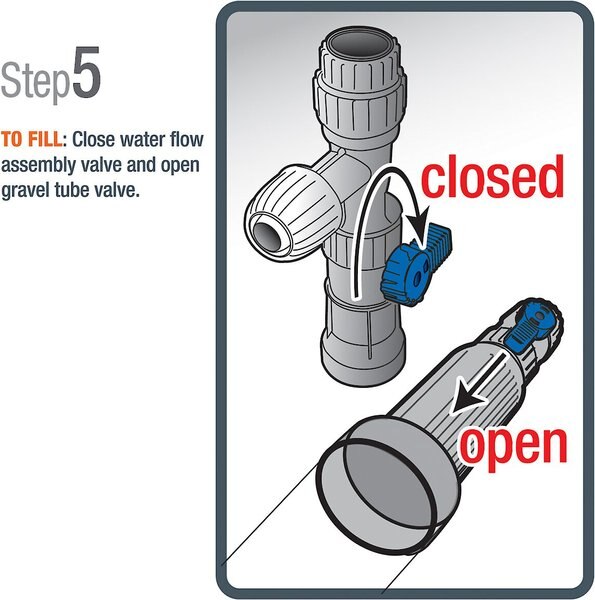 Step5

TO FILL: Close water flow assembly valve and open gravel tube valve.

closed

open