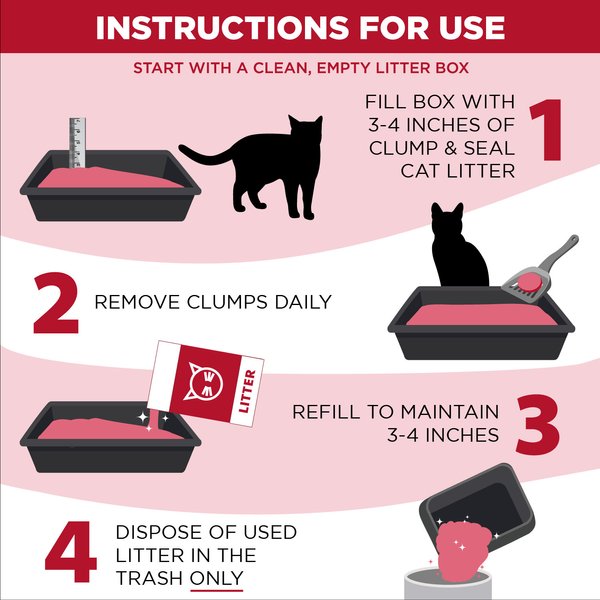 INSTRUCTIONS FOR USE

START WITH A CLEAN, EMPTY LITTER BOX

FILL BOX WITH 3-4 INCHES OF CLUMP & SEAL CAT LITTER

1

2

REMOVE CLUMPS DAILY

LITTER

REFILL TO MAINTAIN 3-4 INCHES

3

4

DISPOSE OF USED LITTER IN THE TRASH ONLY