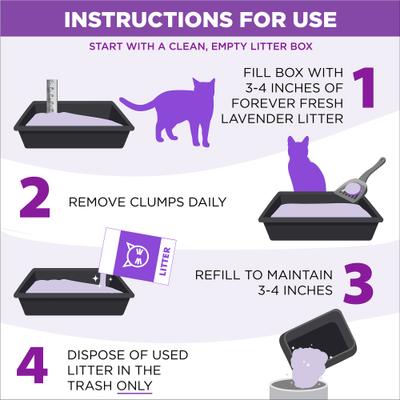 INSTRUCTIONS FOR USE

START WITH A CLEAN, EMPTY LITTER BOX

1 FILL BOX WITH 3-4 INCHES OF FOREVER FRESH LAVENDER LITTER

2 REMOVE CLUMPS DAILY

LITTER

3 REFILL TO MAINTAIN 3-4 INCHES

4 DISPOSE OF USED LITTER IN THE TRASH ONLY