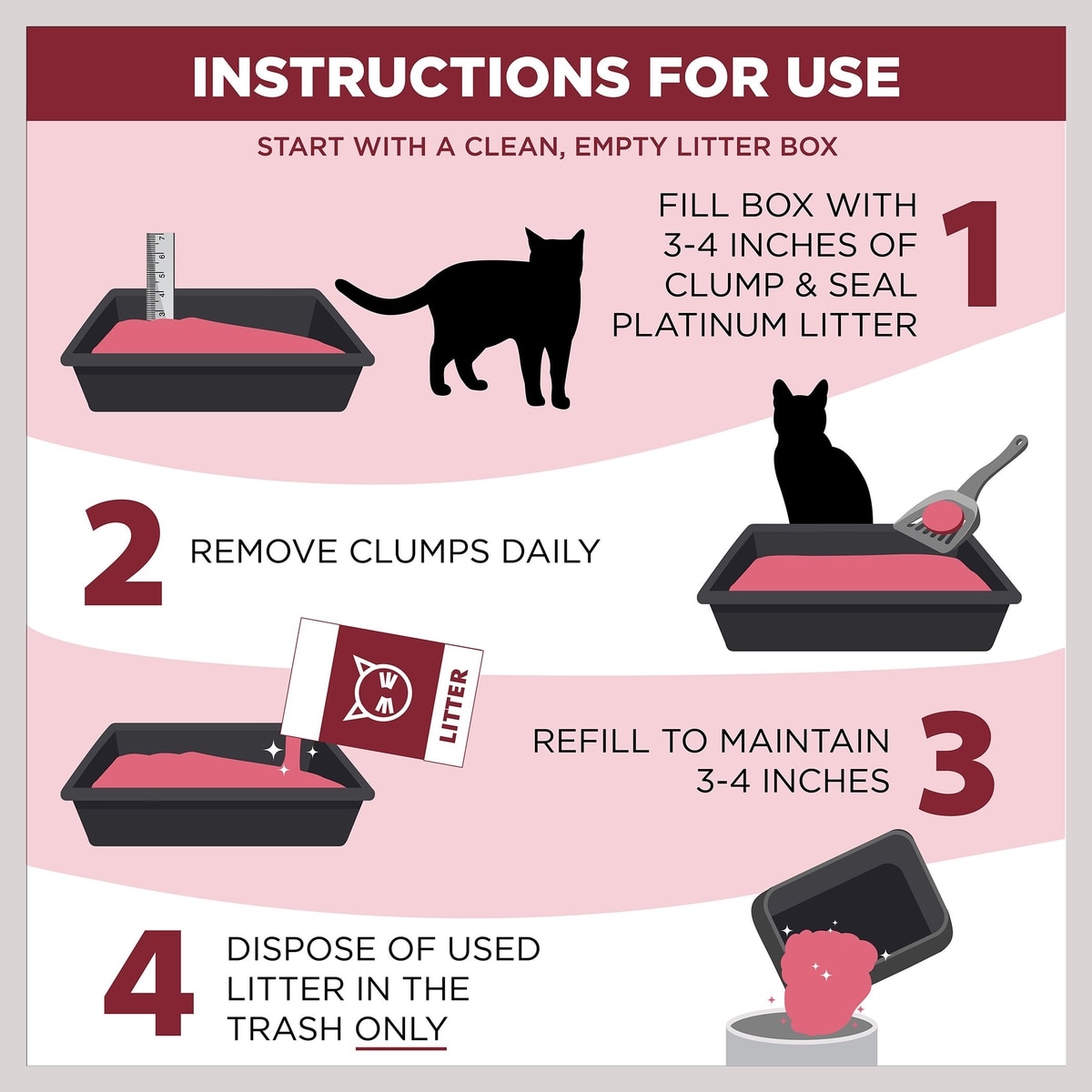 INSTRUCTIONS FOR USE

START WITH A CLEAN, EMPTY LITTER BOX

FILL BOX WITH 3-4 INCHES OF CLUMP & SEAL PLATINUM LITTER 1

3 4 5 6 7

2 REMOVE CLUMPS DAILY

LITTER

REFILL TO MAINTAIN 3-4 INCHES 3

4 DISPOSE OF USED LITTER IN THE TRASH ONLY