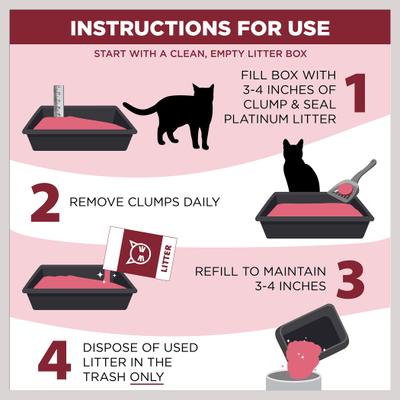 INSTRUCTIONS FOR USE

START WITH A CLEAN, EMPTY LITTER BOX

FILL BOX WITH 3-4 INCHES OF CLUMP & SEAL PLATINUM LITTER 1

2 REMOVE CLUMPS DAILY

LITTER

REFILL TO MAINTAIN 3-4 INCHES 3

4 DISPOSE OF USED LITTER IN THE TRASH ONLY