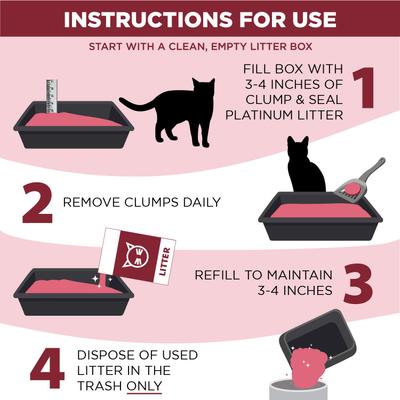 INSTRUCTIONS FOR USE

START WITH A CLEAN, EMPTY LITTER BOX

1 FILL BOX WITH 3-4 INCHES OF CLUMP & SEAL PLATINUM LITTER

2 REMOVE CLUMPS DAILY

LITTER

3 REFILL TO MAINTAIN 3-4 INCHES

4 DISPOSE OF USED LITTER IN THE TRASH ONLY