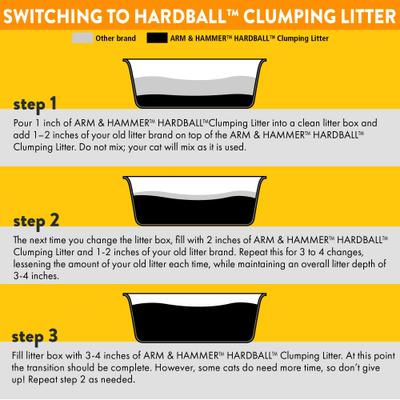 SWITCHING TO HARDBALL™ CLUMPING LITTER

Other brand
ARM & HAMMER™ HARDBALL™ Clumping Litter

step 1

Pour 1 inch of ARM & HAMMER™ HARDBALL™Clumping Litter into a clean litter box and add 1–2 inches of your old litter brand on top of the ARM & HAMMER™ HARDBALL™ Clumping Litter. Do not mix; your cat will mix as it is used.

step 2

The next time you change the litter box, fill with 2 inches of ARM & HAMMER™ HARDBALL™ Clumping Litter and 1-2 inches of your old litter brand. Repeat this for 3 to 4 changes, lessening the amount of your old litter each time, while maintaining an overall litter depth of 3-4 inches.

step 3

Fill litter box with 3-4 inches of ARM & HAMMER™ HARDBALL™ Clumping Litter. At this point the transition should be complete. However, some cats do need more time, so don't give up! Repeat step 2 as needed.