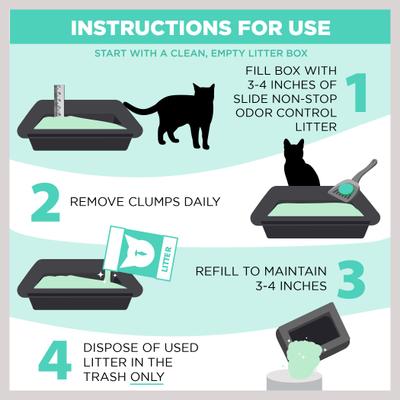 INSTRUCTIONS FOR USE

START WITH A CLEAN, EMPTY LITTER BOX

FILL BOX WITH 3-4 INCHES OF SLIDE NON-STOP ODOR CONTROL LITTER

1

2

REMOVE CLUMPS DAILY

LITTER

REFILL TO MAINTAIN 3-4 INCHES

3

4

DISPOSE OF USED LITTER IN THE TRASH ONLY