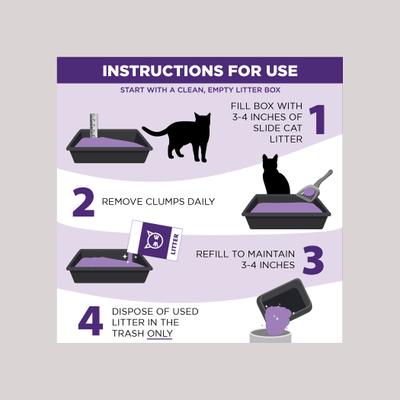 INSTRUCTIONS FOR USE

START WITH A CLEAN, EMPTY LITTER BOX

FILL BOX WITH 3-4 INCHES OF SLIDE CAT LITTER 1

2 REMOVE CLUMPS DAILY

LITTER

REFILL TO MAINTAIN 3-4 INCHES 3

4 DISPOSE OF USED LITTER IN THE TRASH ONLY